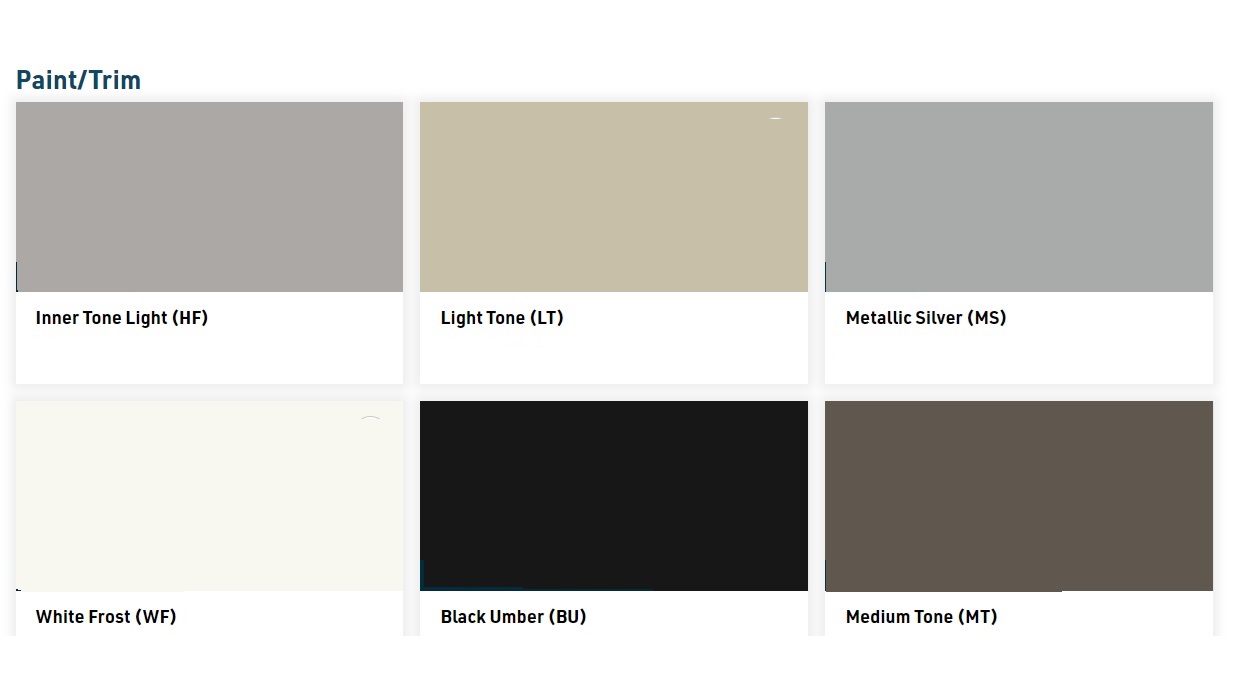 Paint/Trim

Inner Tone Light (HF)

Light Tone (LT)

Metallic Silver (MS)

White Frost (WF)

Black Umber (BU)

Medium Tone (MT)